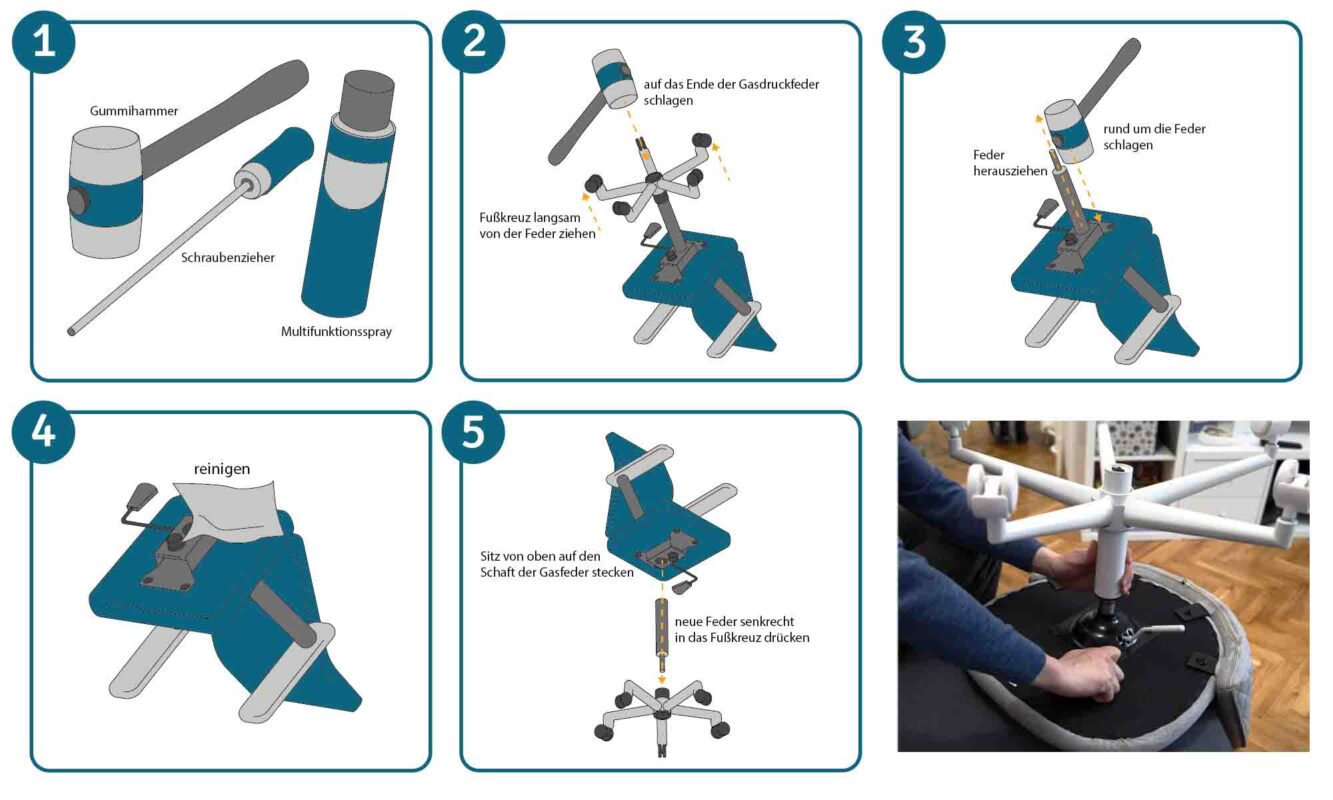 1

Gummihammer

Schraubenzieher

Multifunktionsspray

2

auf das Ende der Gasdruckfeder schlagen

Fußkreuz langsam von der Feder ziehen

3

rund um die Feder schlagen

Feder herausziehen

4

reinigen

5

Sitz von oben auf den Schaft der Gasfeder stecken

neue Feder senkrecht in das Fußkreuz drücken